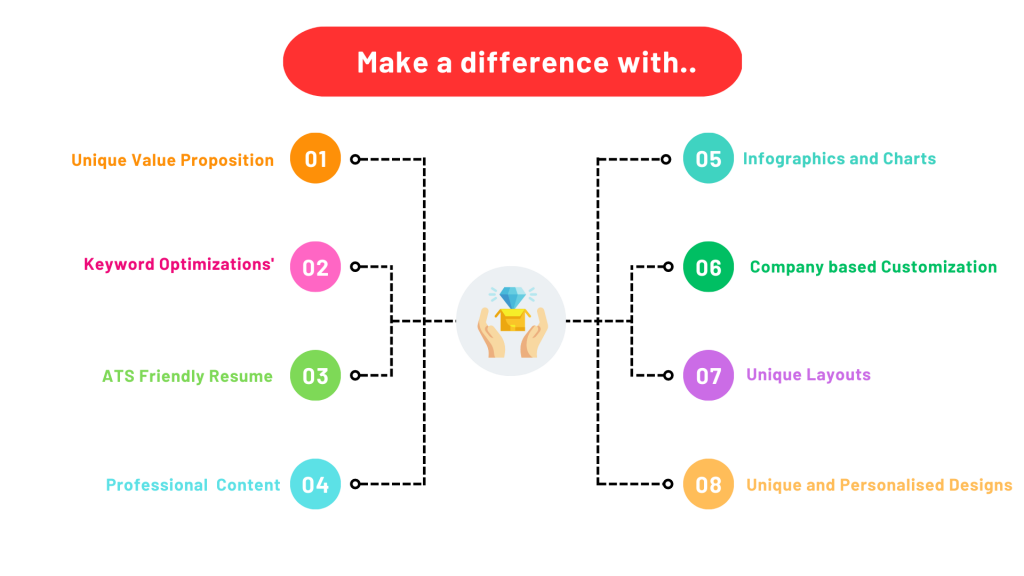 Make a difference with..

Unique Value Proposition 01

Keyword Optimizations' 02

ATS Friendly Resume 03

Professional Content 04

05 Infographics and Charts

06 Company based Customization

07 Unique Layouts

08 Unique and Personalised Designs